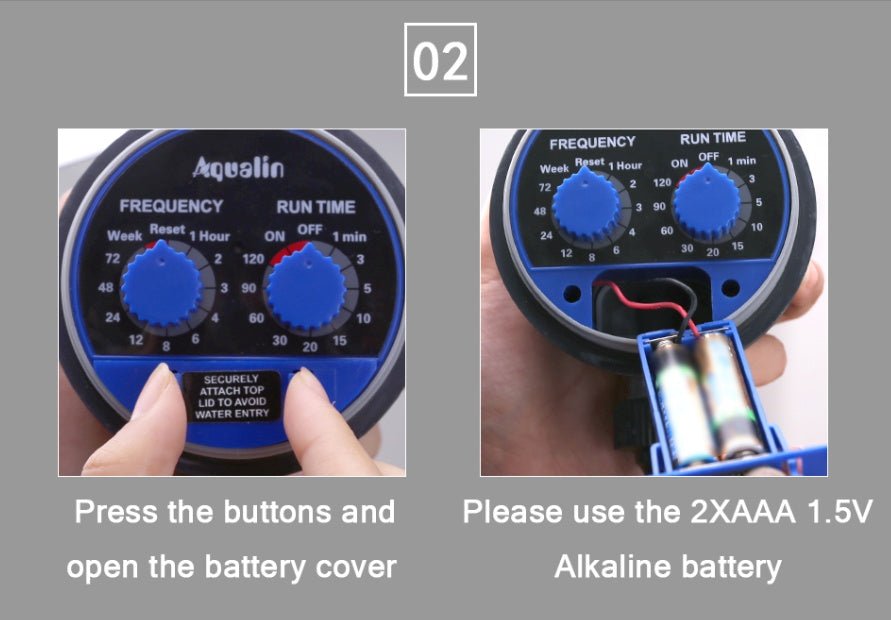 02

Aqualin

FREQUENCY

Week Reset 1 Hour
72 2
48 3
24 4
12 8 6

RUN TIME

ON OFF 1 min
120 3
90 5
60 10
30 20 15

SECURELY ATTACH TOP LID TO AVOID WATER ENTRY

Press the buttons and open the battery cover

FREQUENCY

Week Reset 1 Hour
72 2
48 3
24 4
12 8 6

RUN TIME

ON OFF 1 min
120 3
90 5
60 10
30 20 15

Please use the 2XAAA 1.5V Alkaline battery