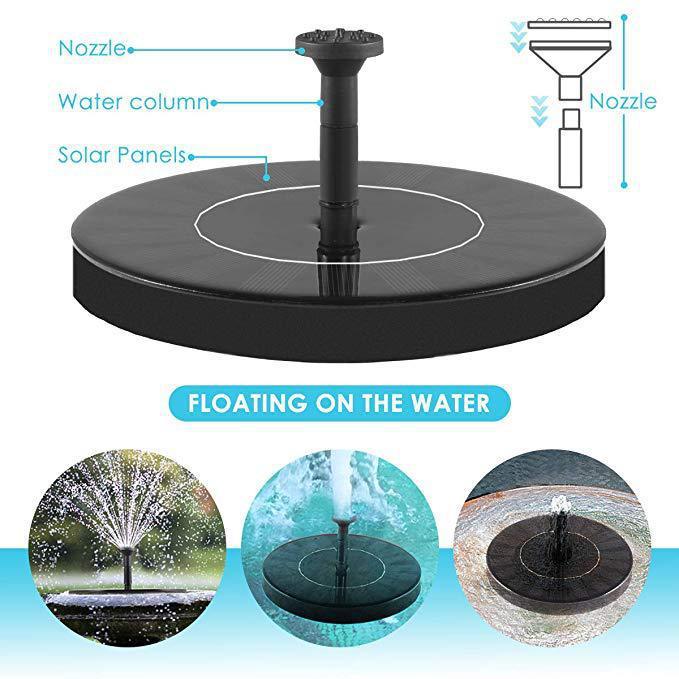 Nozzle
Water column
Solar Panels
Nozzle
FLOATING ON THE WATER